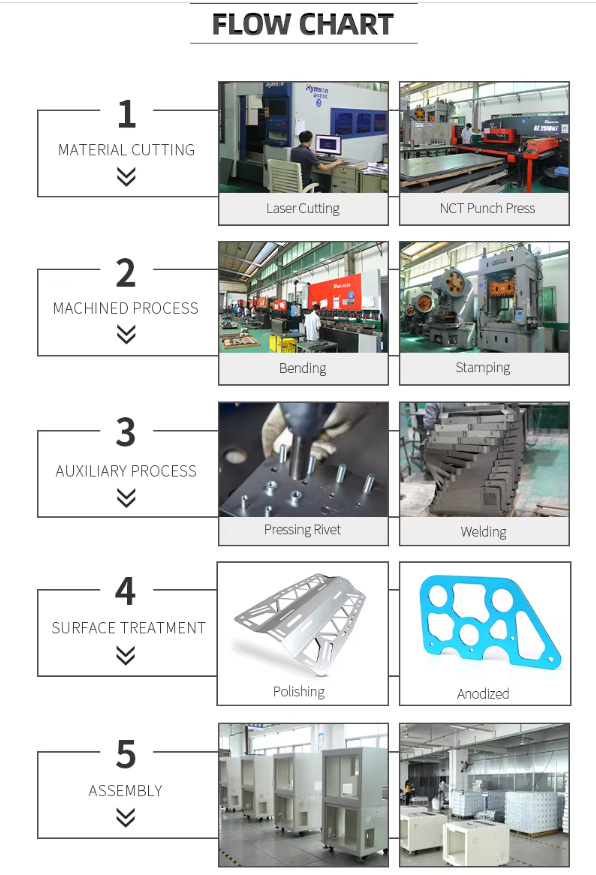 FLOW CHART

1
MATERIAL CUTTING

Laser Cutting

NCT Punch Press

2
MACHINED PROCESS

Bending

Stamping

3
AUXILIARY PROCESS

Pressing Rivet

Welding

4
SURFACE TREATMENT

Polishing

Anodized

5
ASSEMBLY